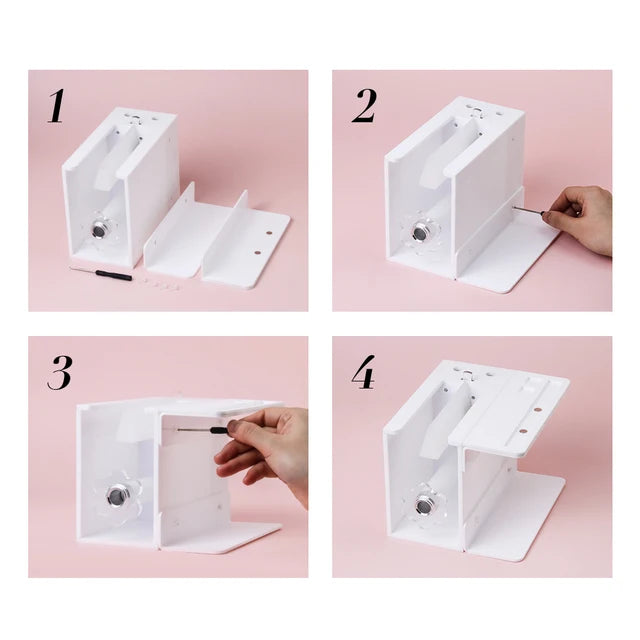 1

2

3

4